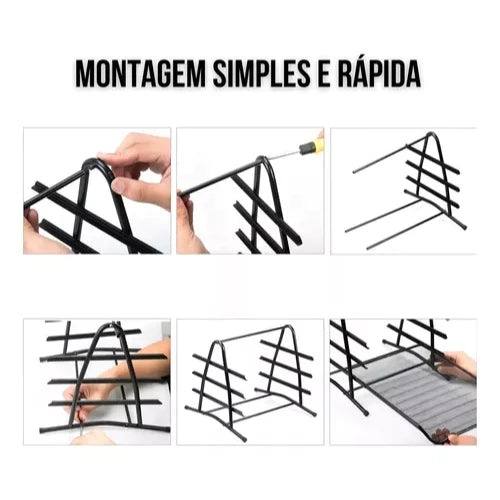 MONTAGEM SIMPLES E RÁPIDA