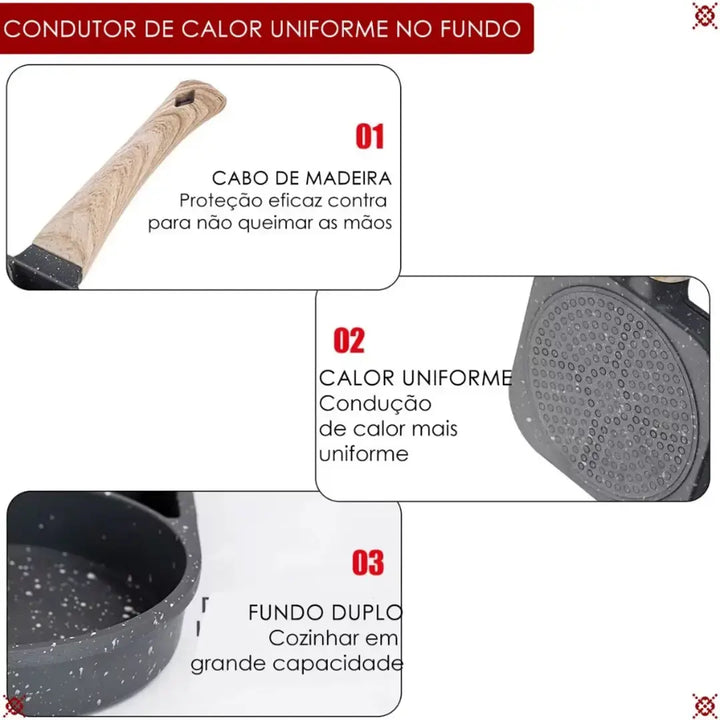 CONDUTOR DE CALOR UNIFORME NO FUNDO

01

CABO DE MADEIRA
Proteção eficaz contra para não queimar as mãos

02

CALOR UNIFORME
Condução de calor mais uniforme

03

FUNDO DUPLO
Cozinhar em grande capacidade