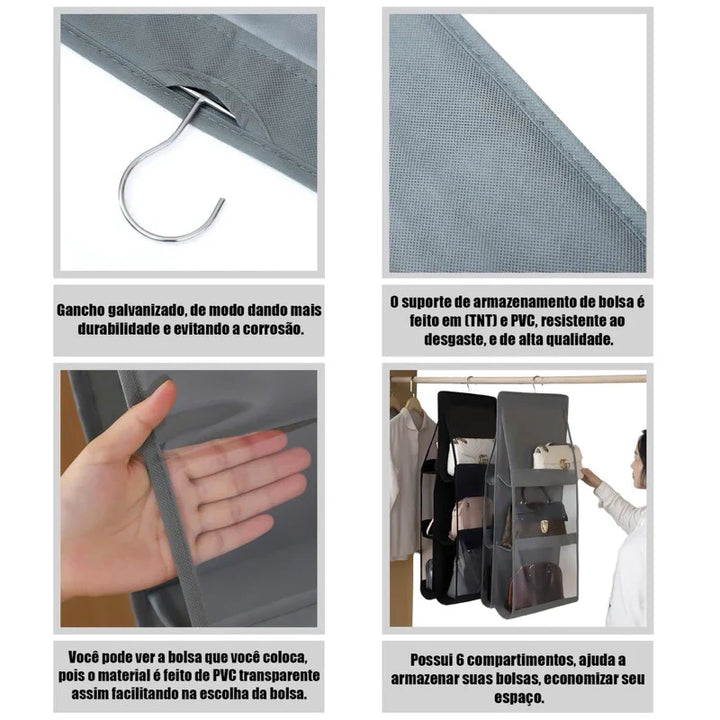 Gancho galvanizado, de modo dando mais durabilidade e evitando a corrosão.

O suporte de armazenamento de bolsa é feito em (TNT) e PVC, resistente ao desgaste, e de alta qualidade.

Você pode ver a bolsa que você coloca, pois o material é feito de PVC transparente assim facilitando na escolha da bolsa.

Possui 6 compartimentos, ajuda a armazenar suas bolsas, economizar seu espaço.